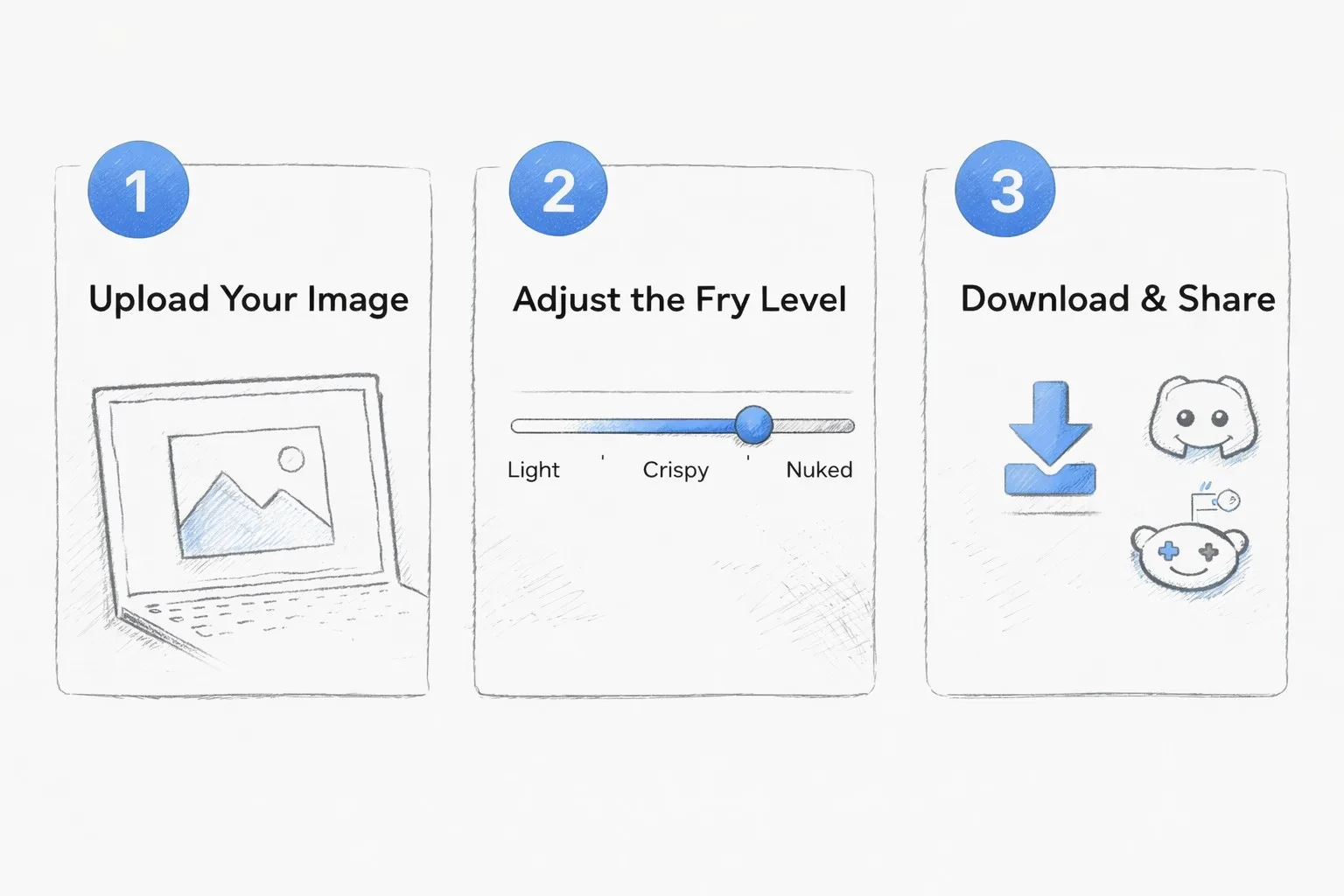 1

Upload Your Image

2

Adjust the Fry Level

Light Crispy Nuked

3

Download & Share